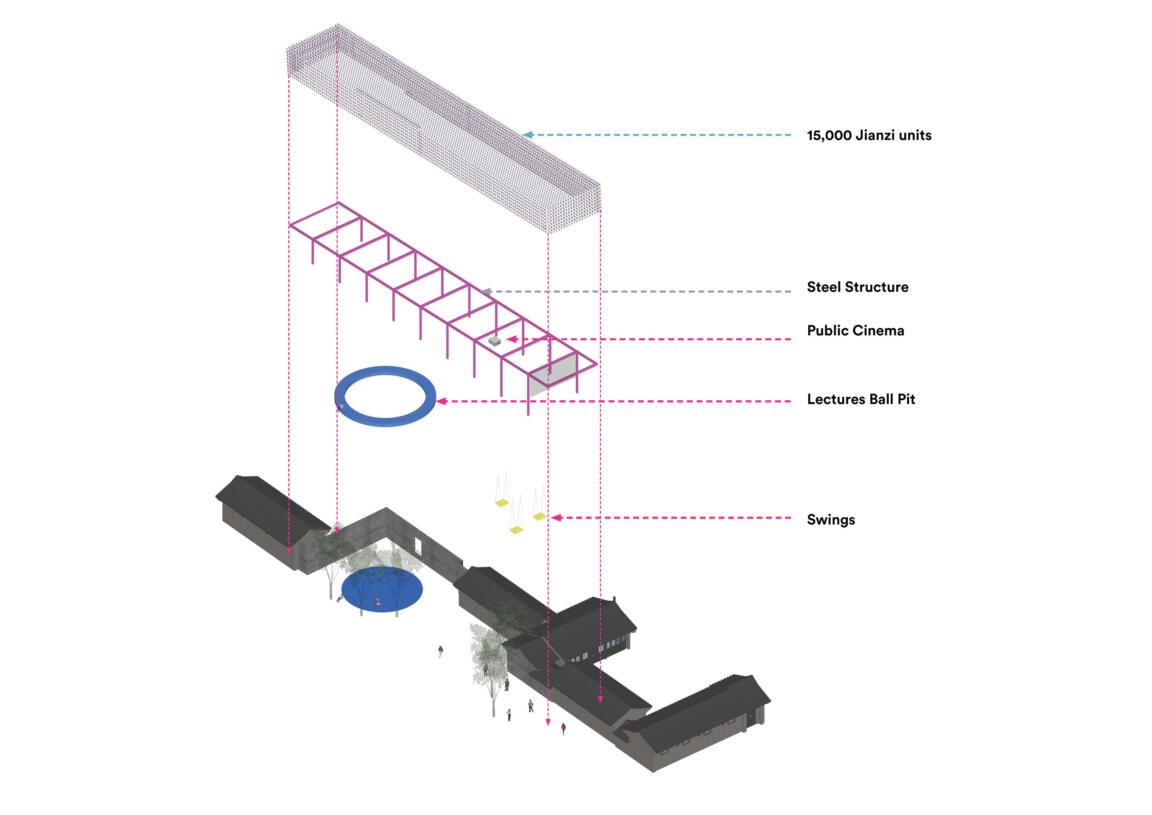 15,000 Jianzi units

Steel Structure

Public Cinema

Lectures Ball Pit

Swings