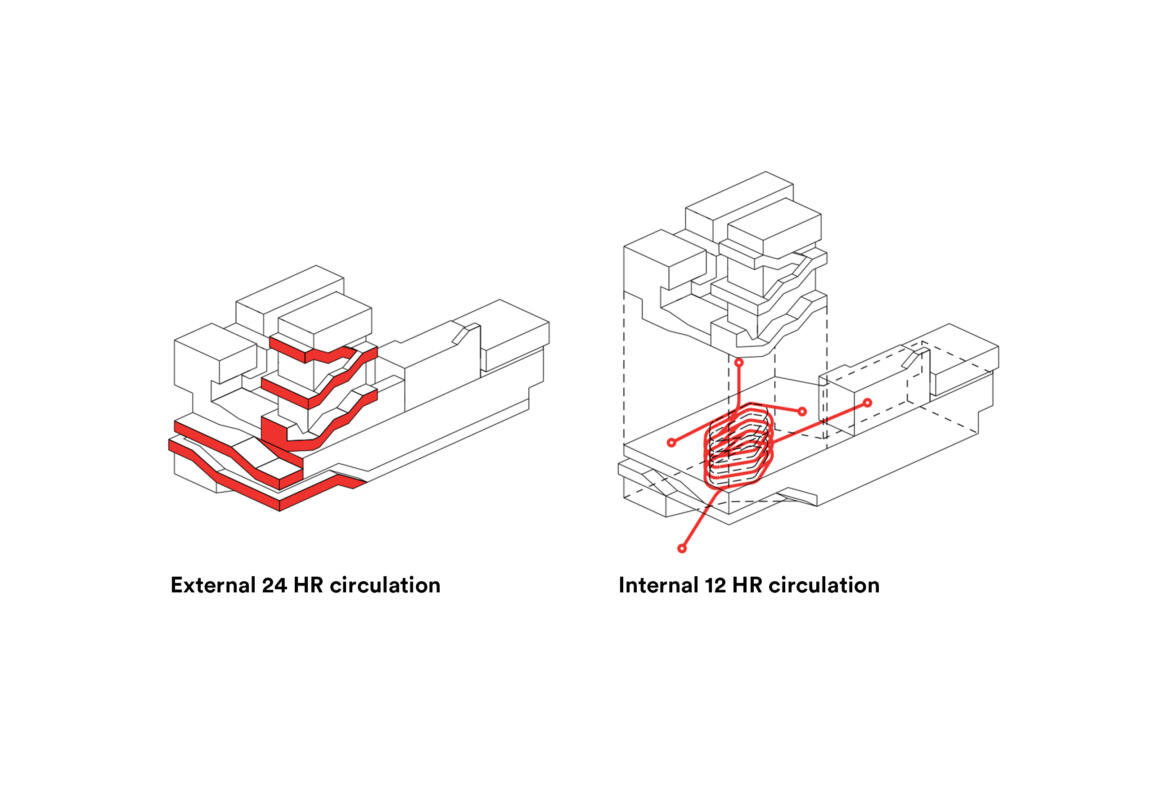 External 24 HR circulation

Internal 12 HR circulation